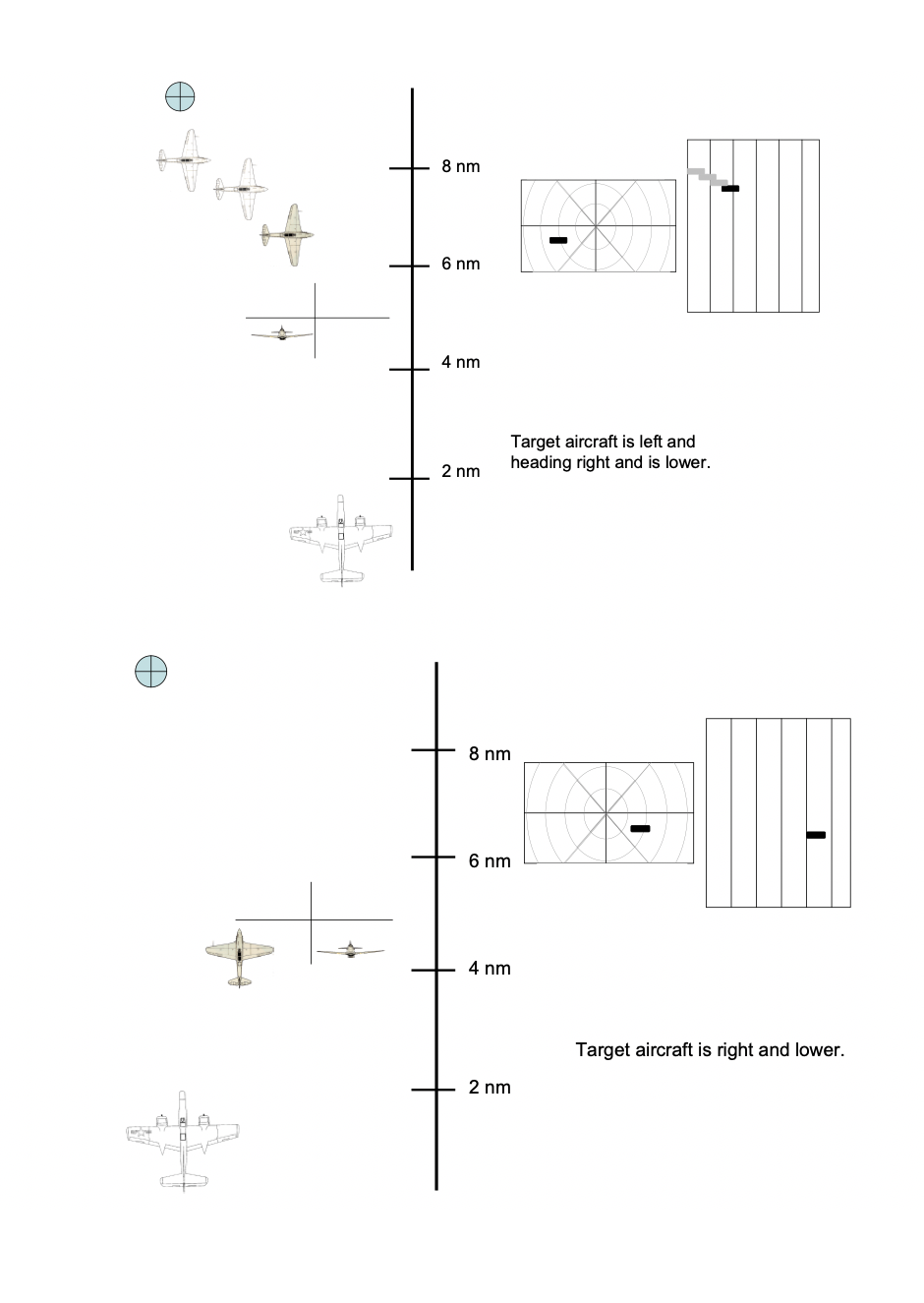 8 nm

6 nm

4 nm

2 nm

Target aircraft is left and heading right and is lower.

8 nm

6 nm

4 nm

2 nm

Target aircraft is right and lower.